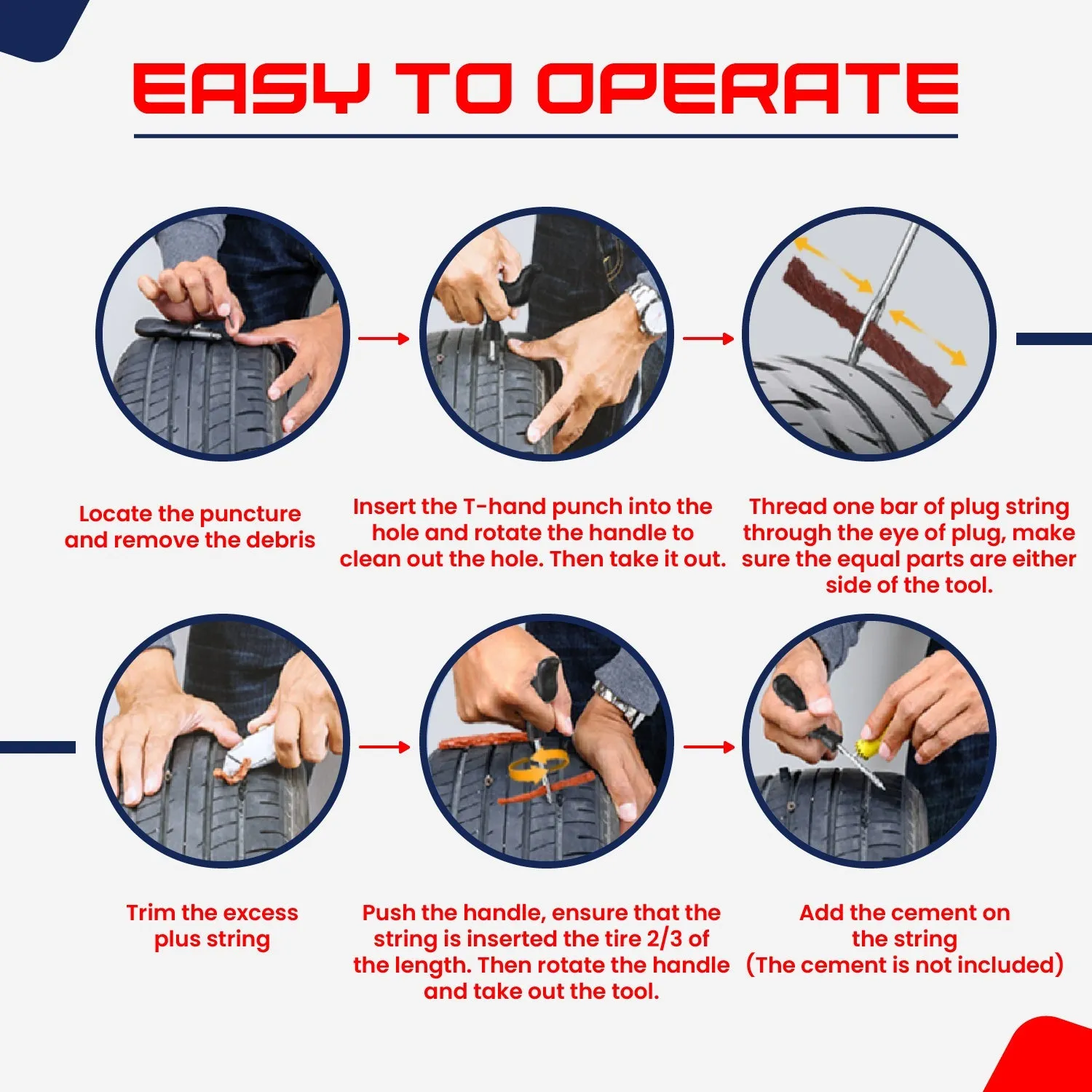 EASY TO OPERATE

Locate the puncture and remove the debris

Insert the T-hand punch into the hole and rotate the handle to clean out the hole. Then take it out.

Thread one bar of plug string through the eye of plug, make sure the equal parts are either side of the tool.

Trim the excess plus string

Push the handle, ensure that the string is inserted the tire 2/3 of the length. Then rotate the handle and take out the tool.

Add the cement on the string (The cement is not included)