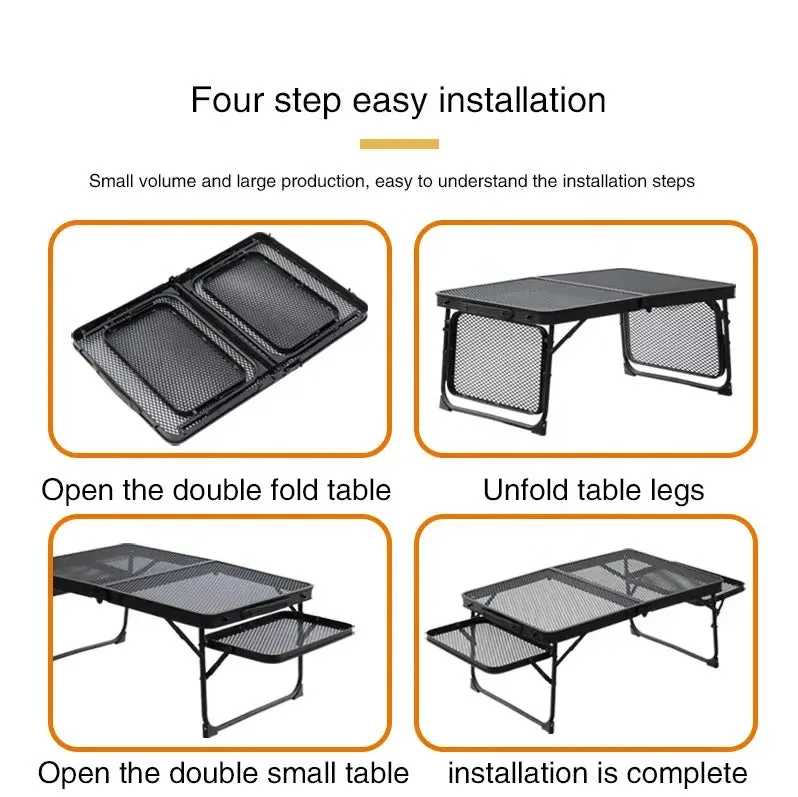 Four step easy installation

Small volume and large production, easy to understand the installation steps

Open the double fold table

Unfold table legs

Open the double small table

installation is complete